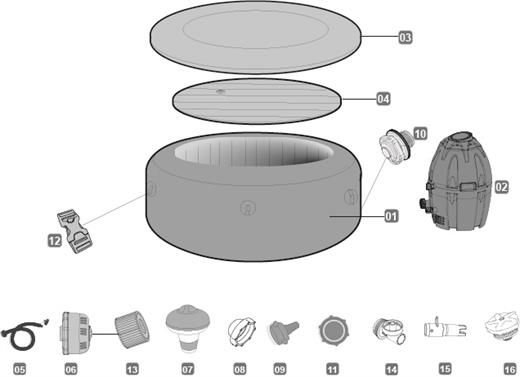 03
04
10
02
01
12
05
06
13
07
08
09
11
14
15
16